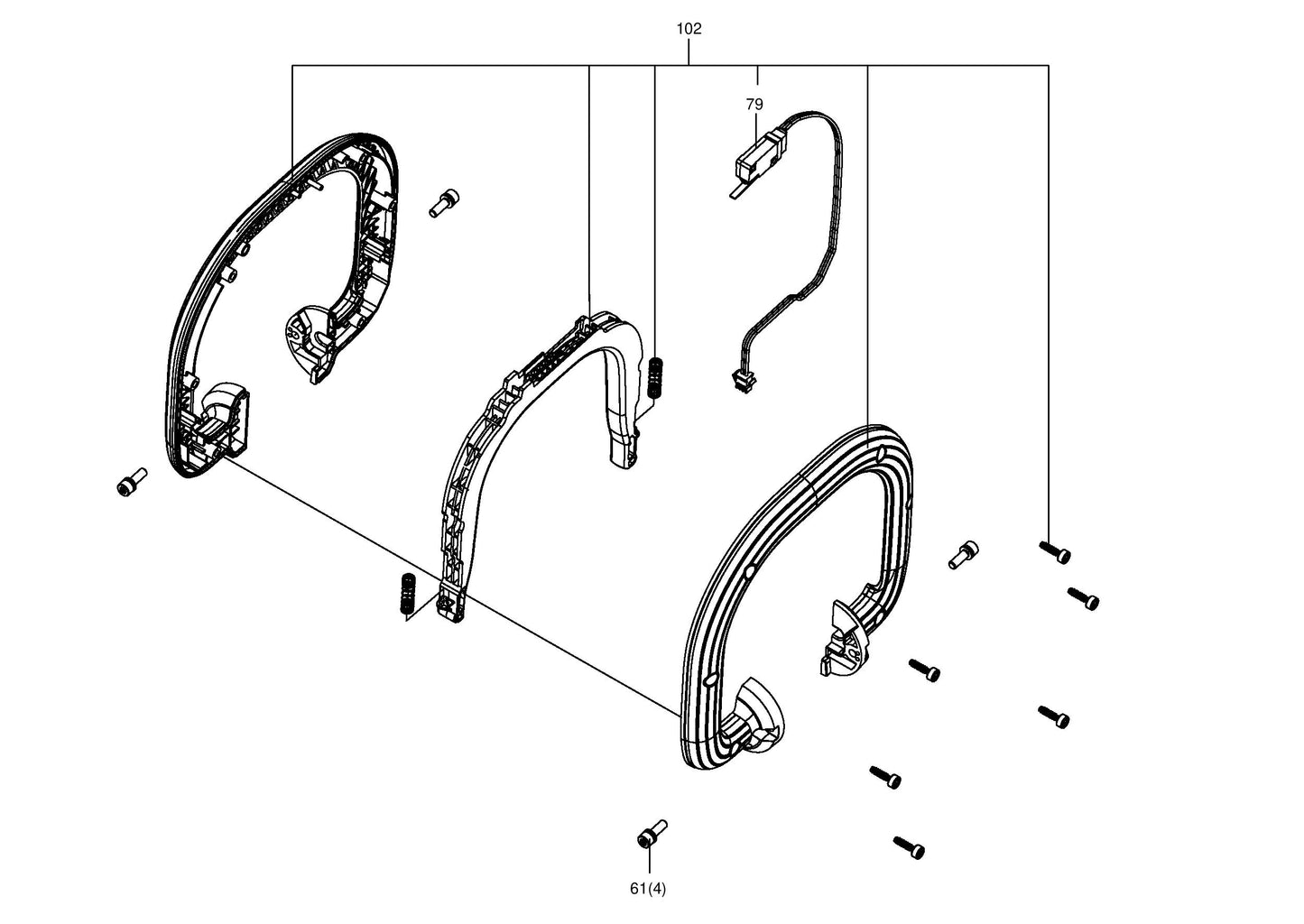 102

79

61(4)