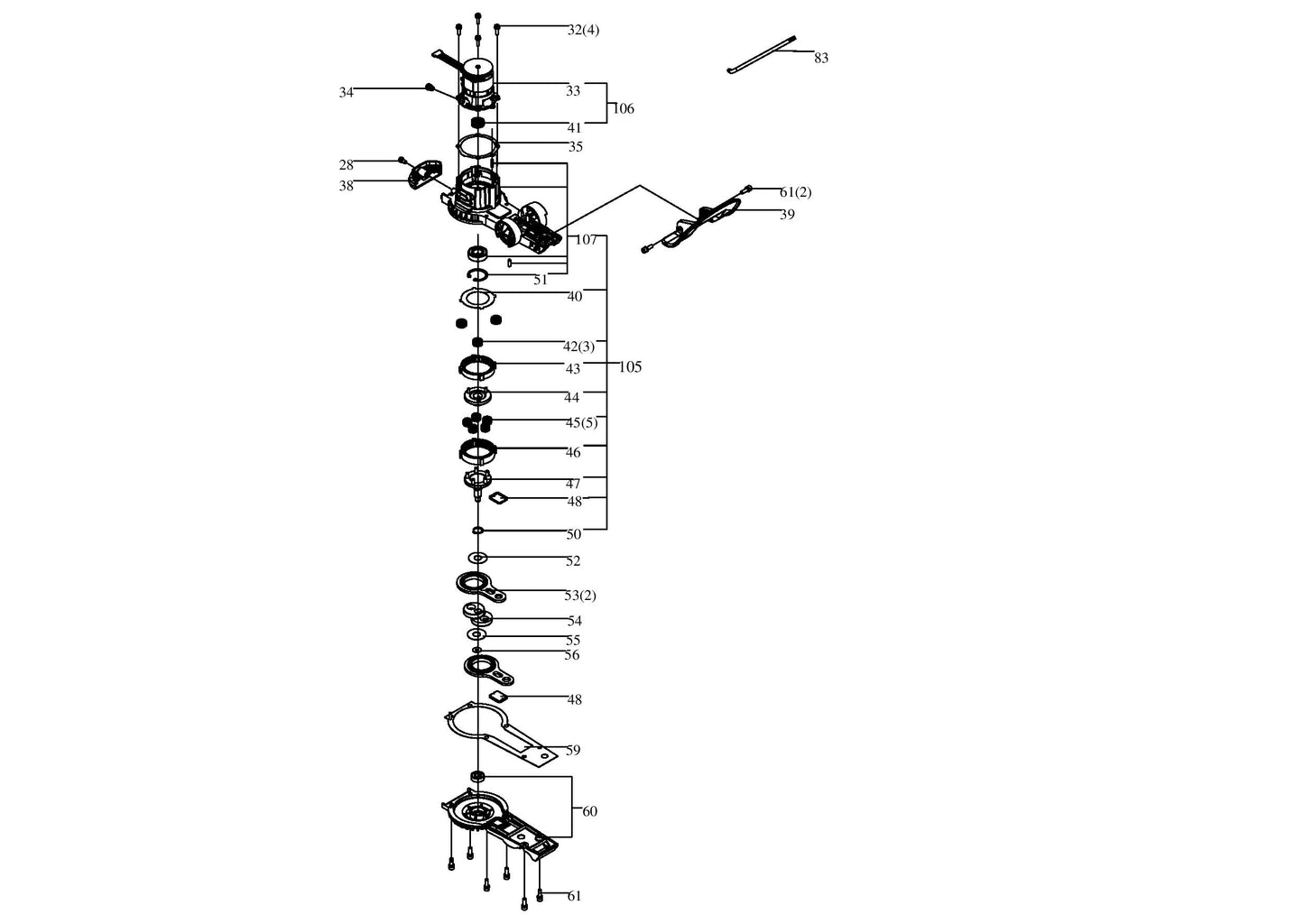 32(4)
83
34
33
106
41
35
28
38
61(2)
39
107
51
40
42(3)
43
105
44
45(5)
46
47
48
50
52
53(2)
54
55
56
48
59
60
61