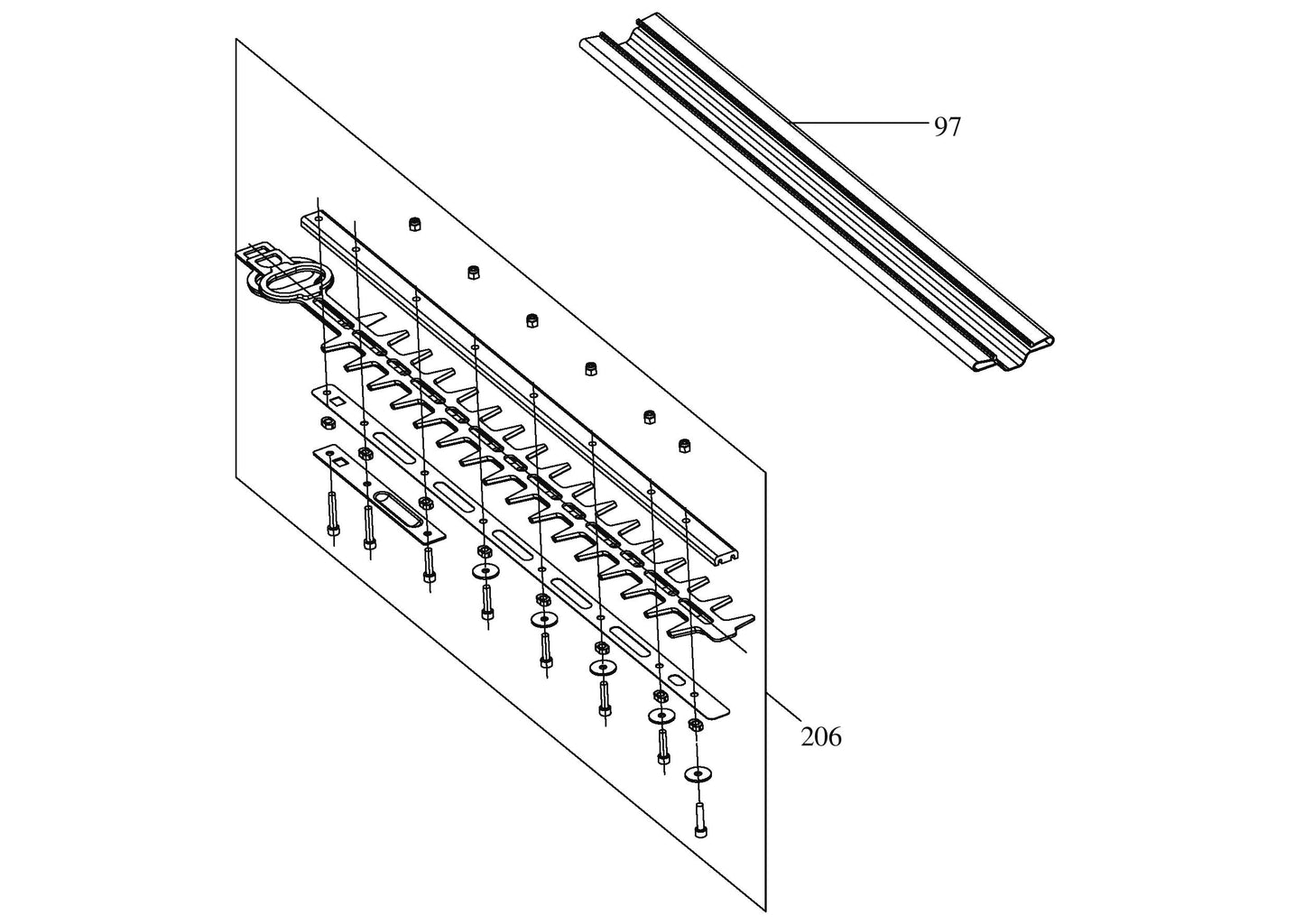 97

206