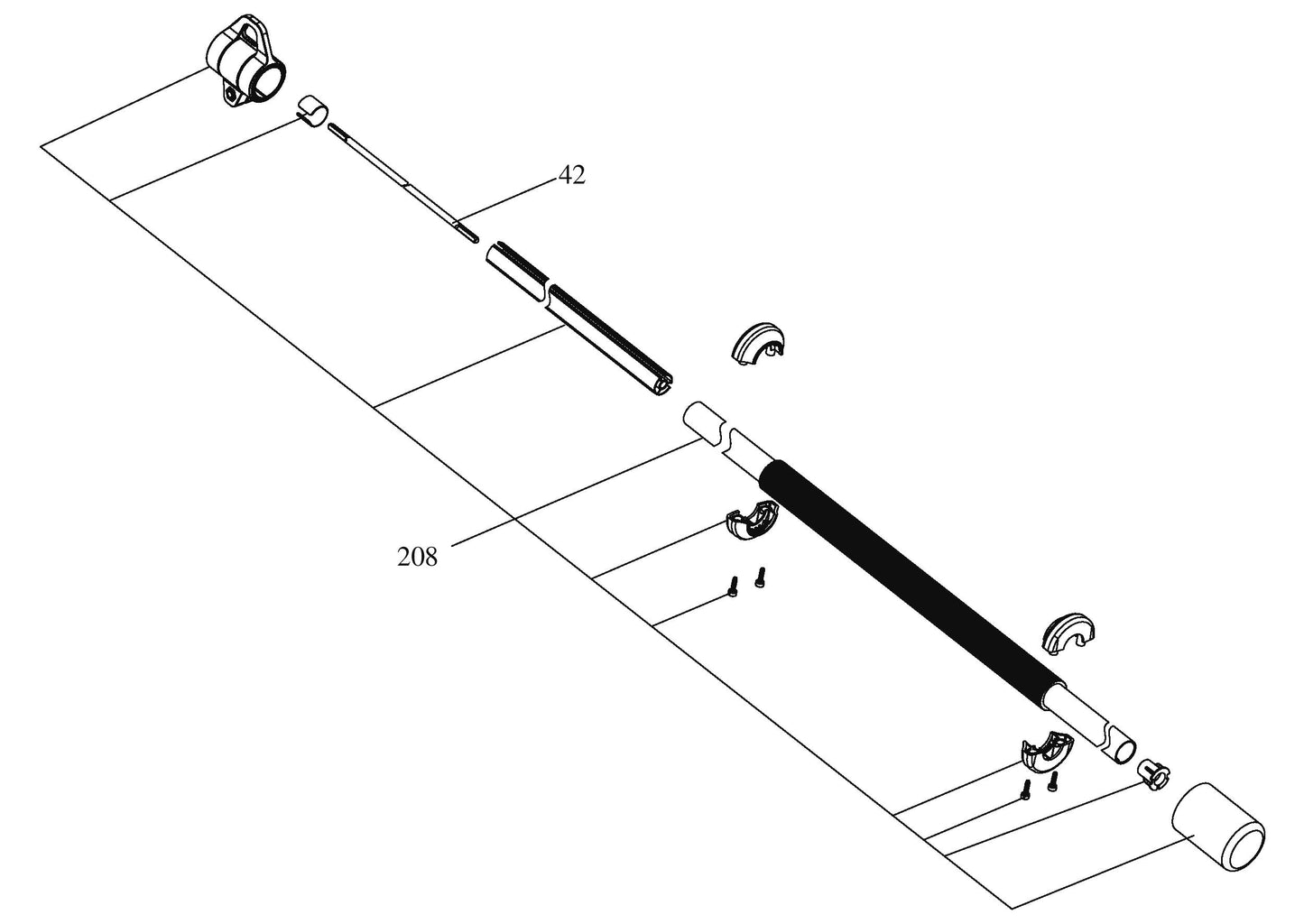 42

208