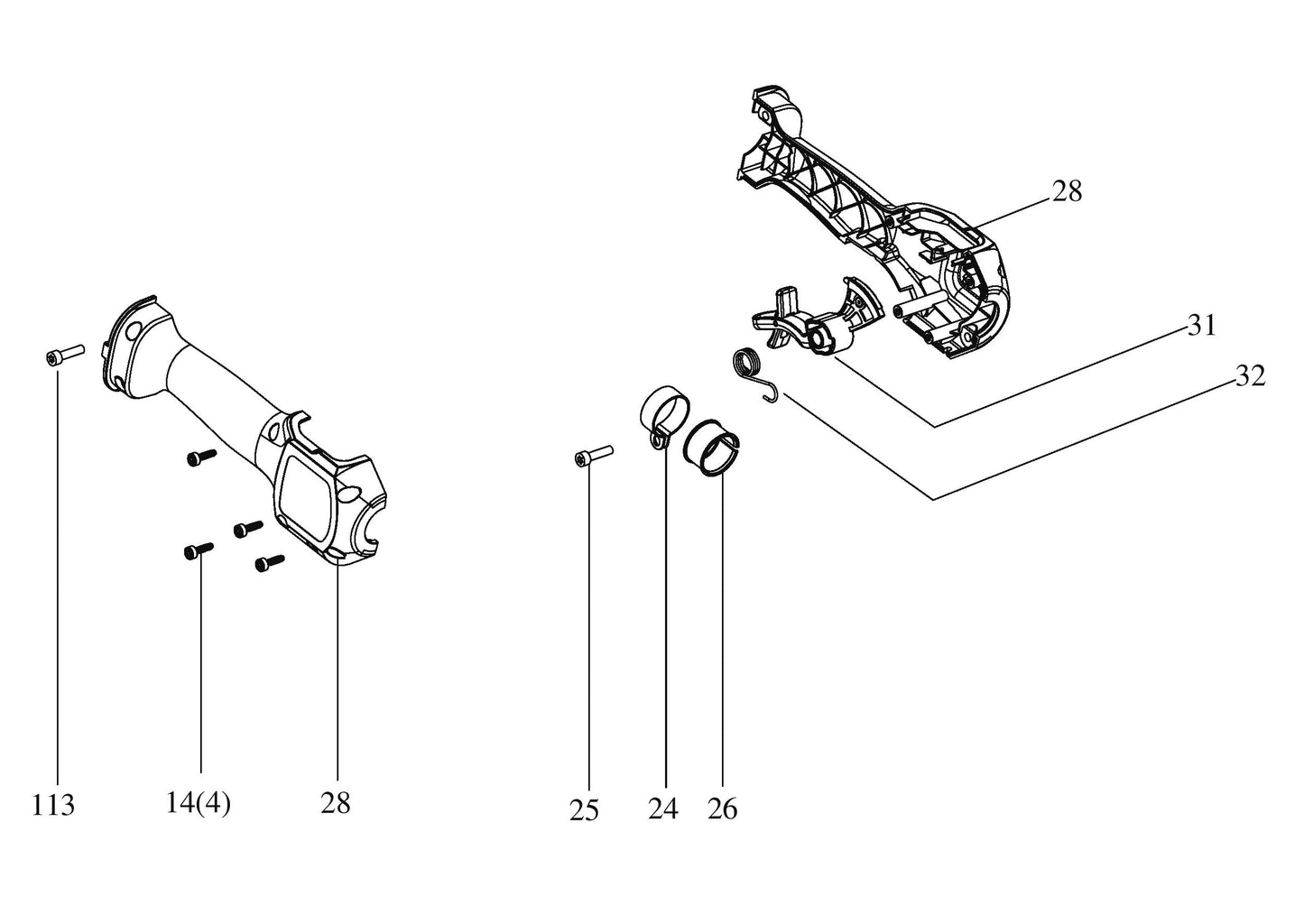 28

31

32

113

14(4)

28

25

24

26