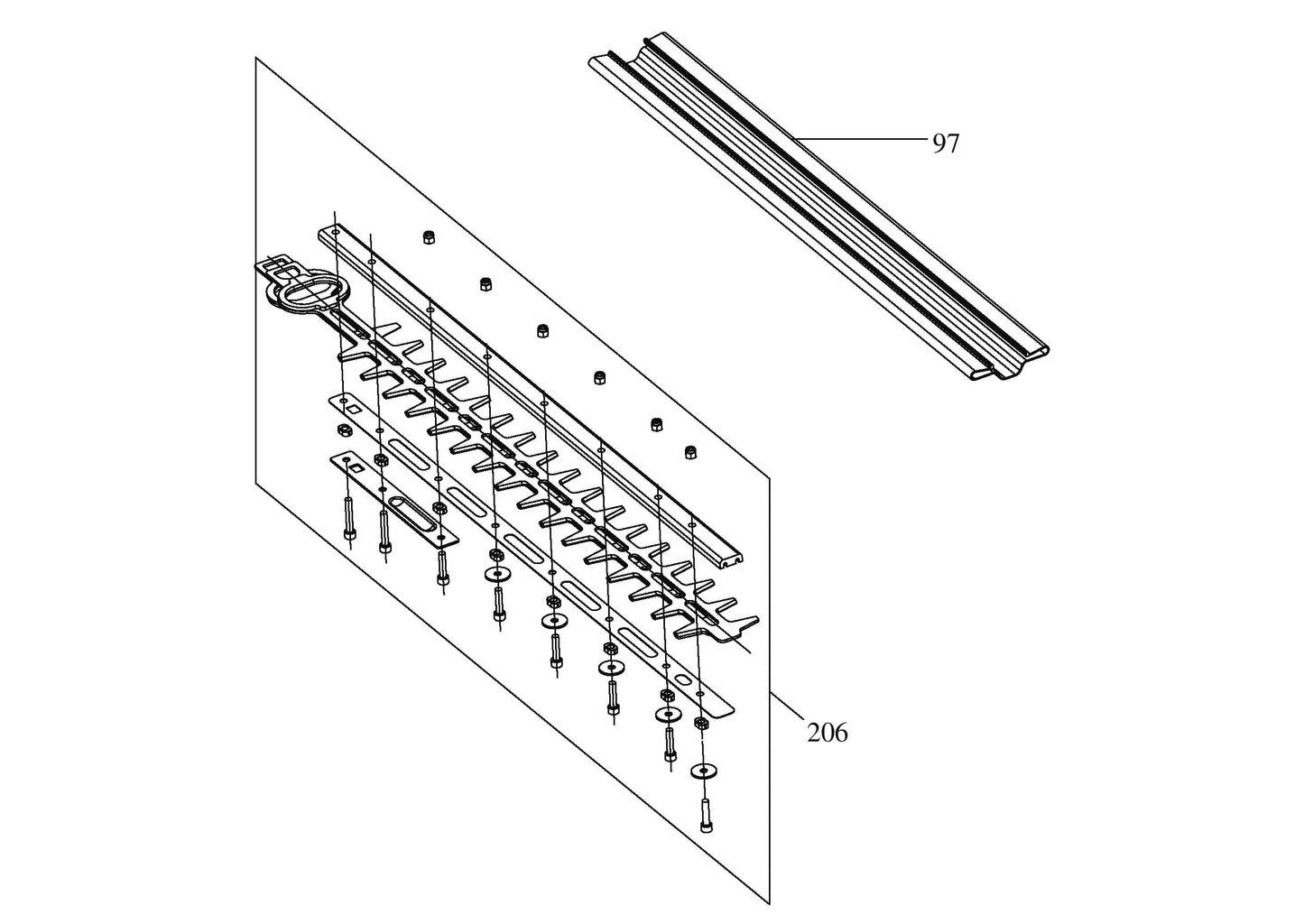 97

206