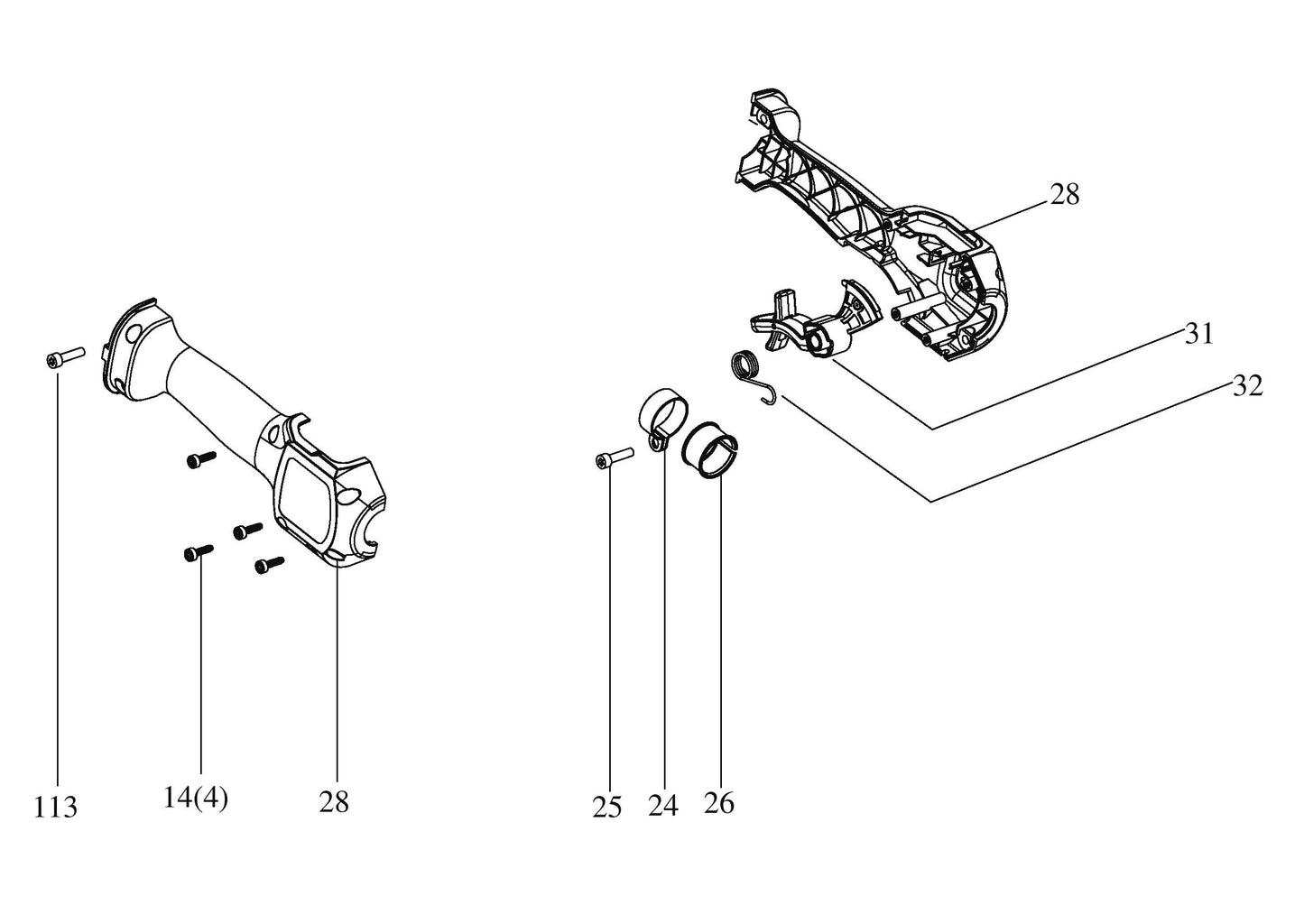 28

31

32

113

14(4)

28

25

24

26