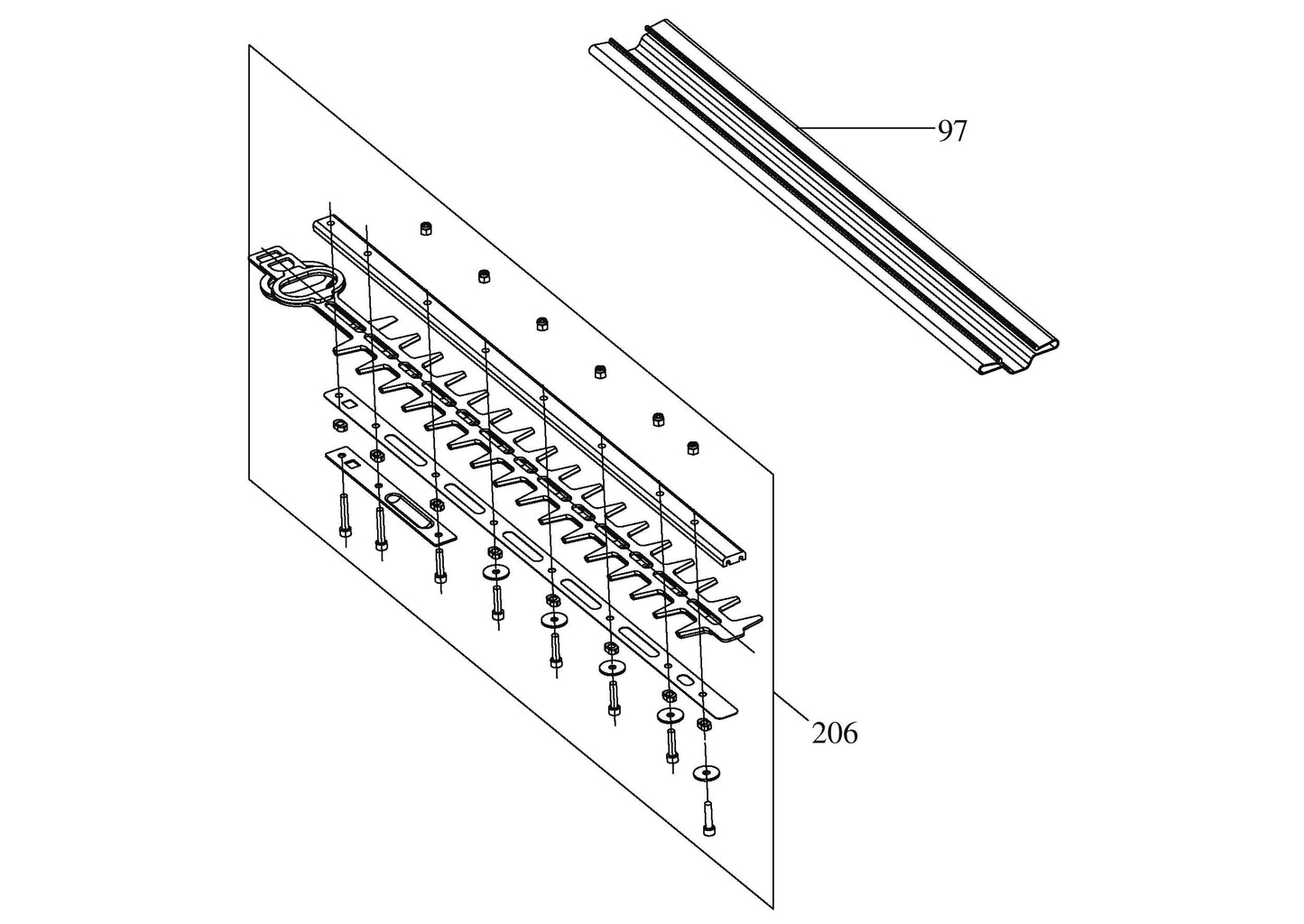 97

206