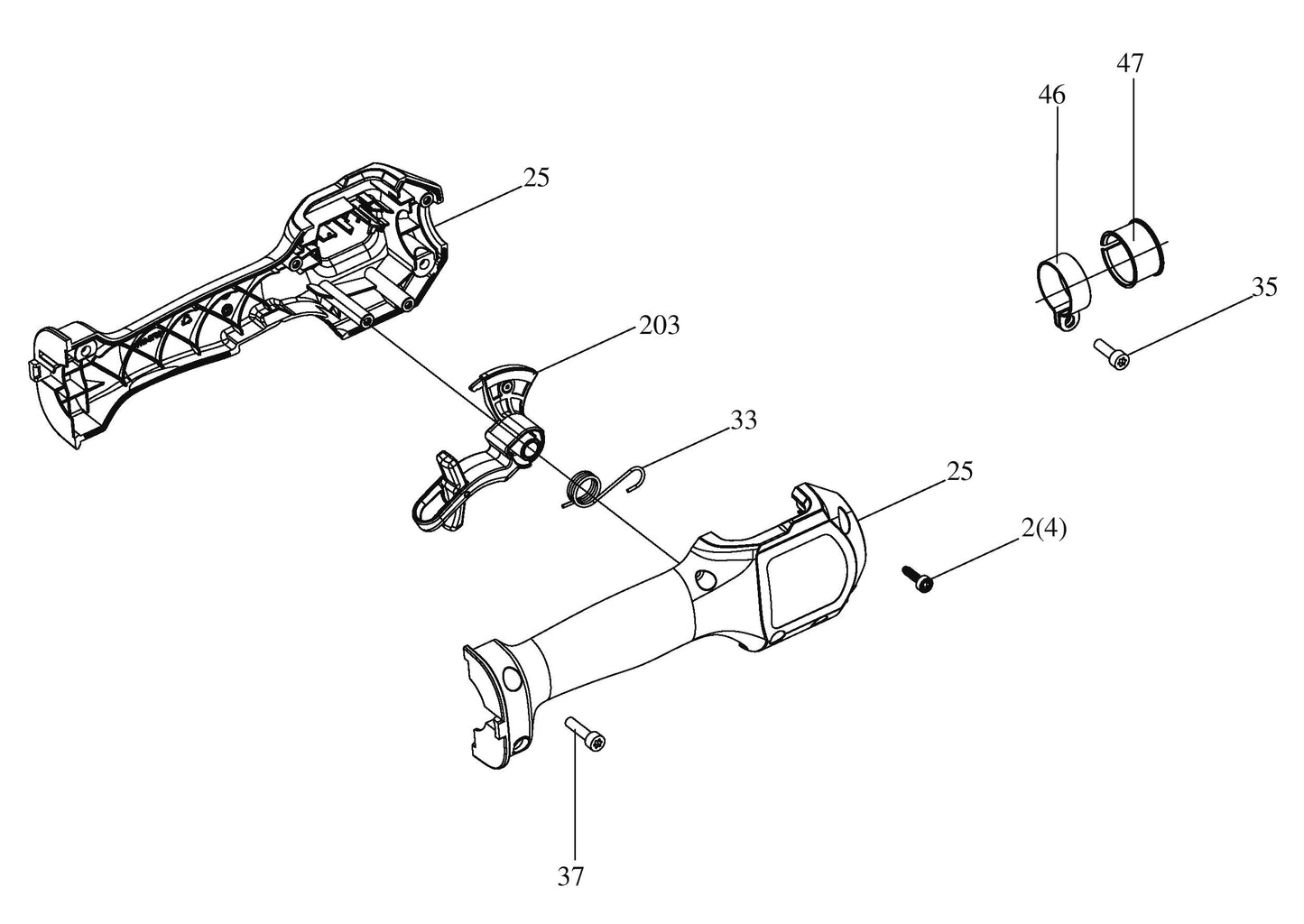 47
46
25
35
203
33
25
2(4)
37