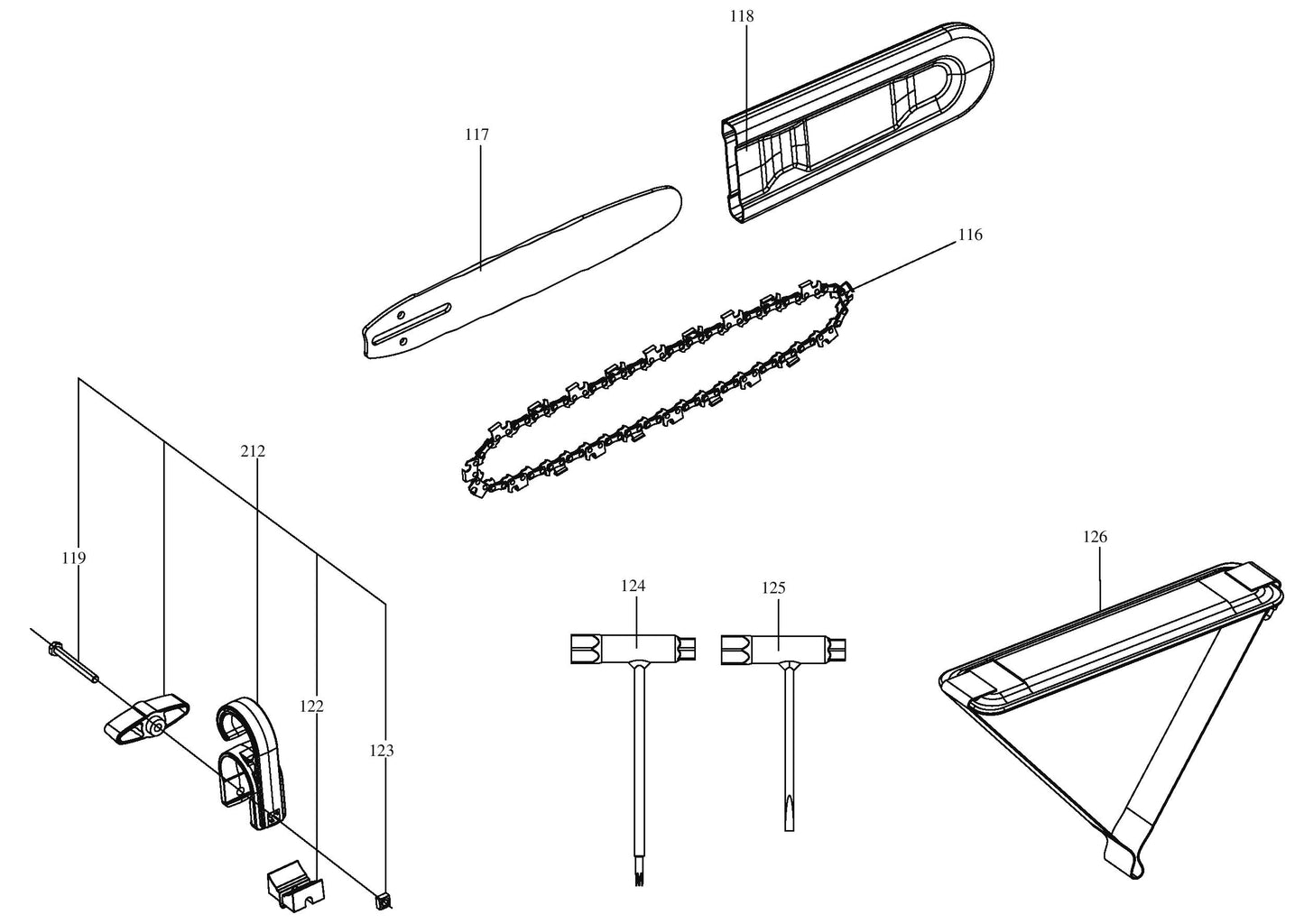 118

117

116

212

119

122

123

124

125

126