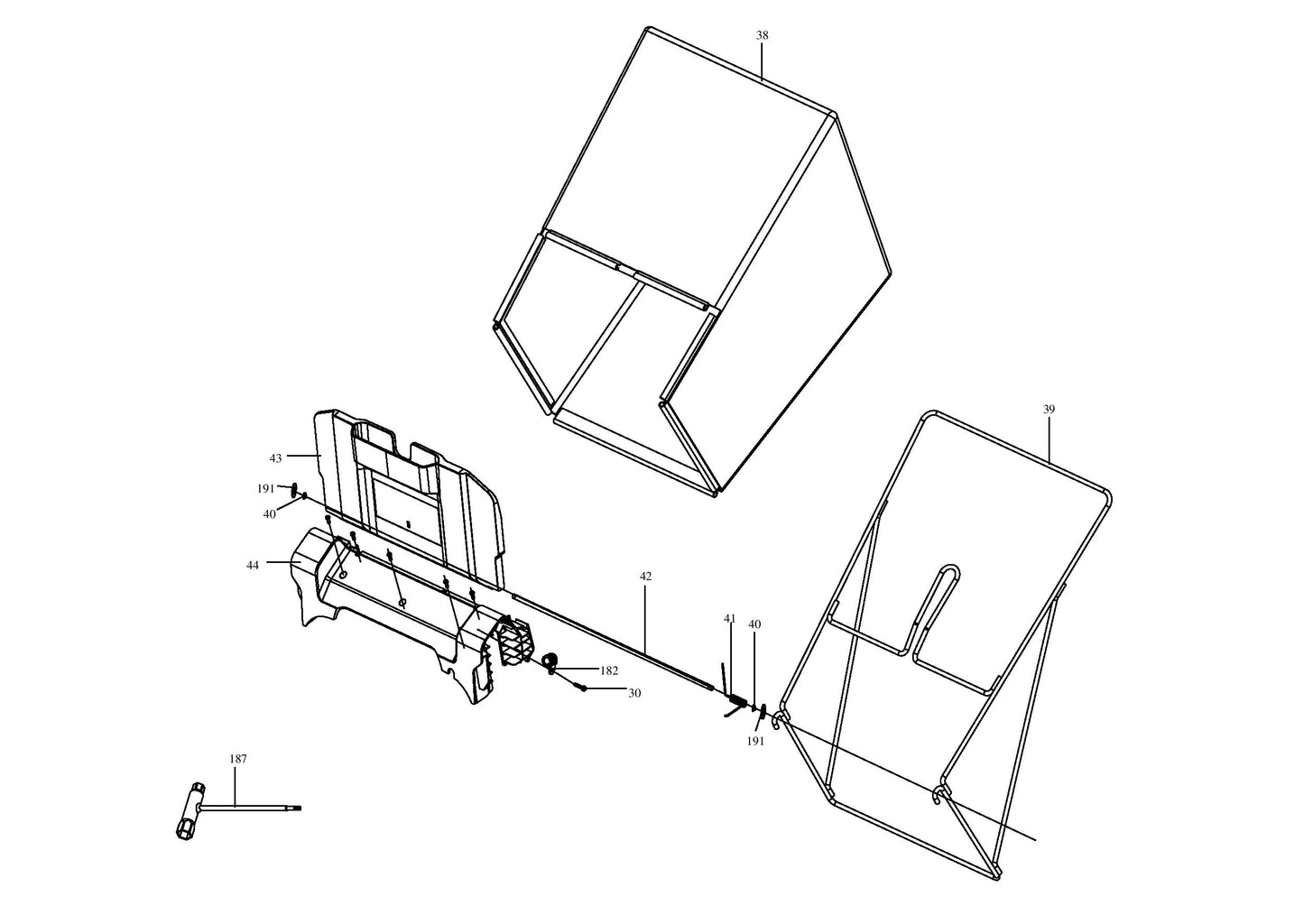 38

39

43

191

40

44

42

41

40

182

30

191

187