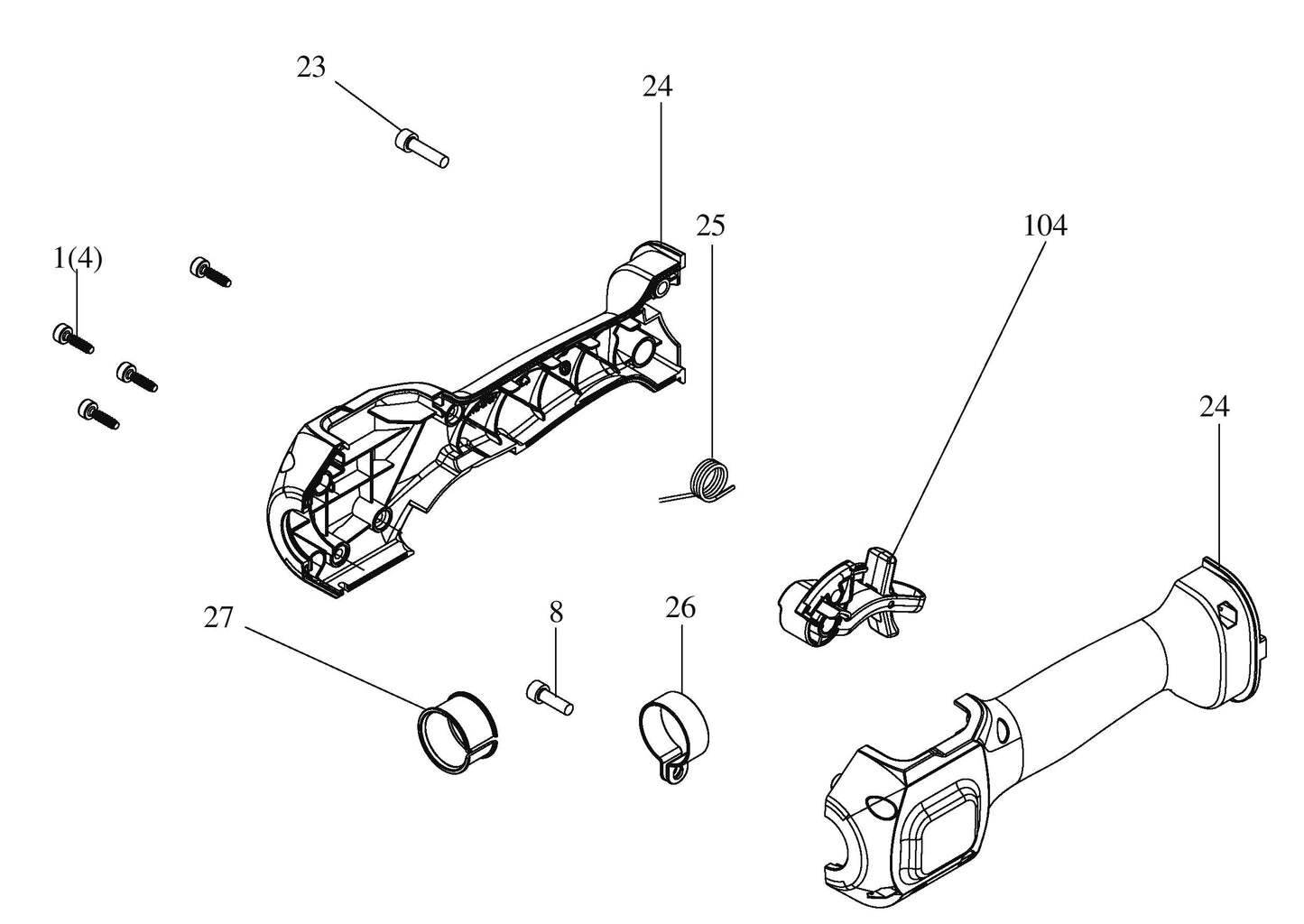 23
24
25
104
1(4)
24
27
8
26