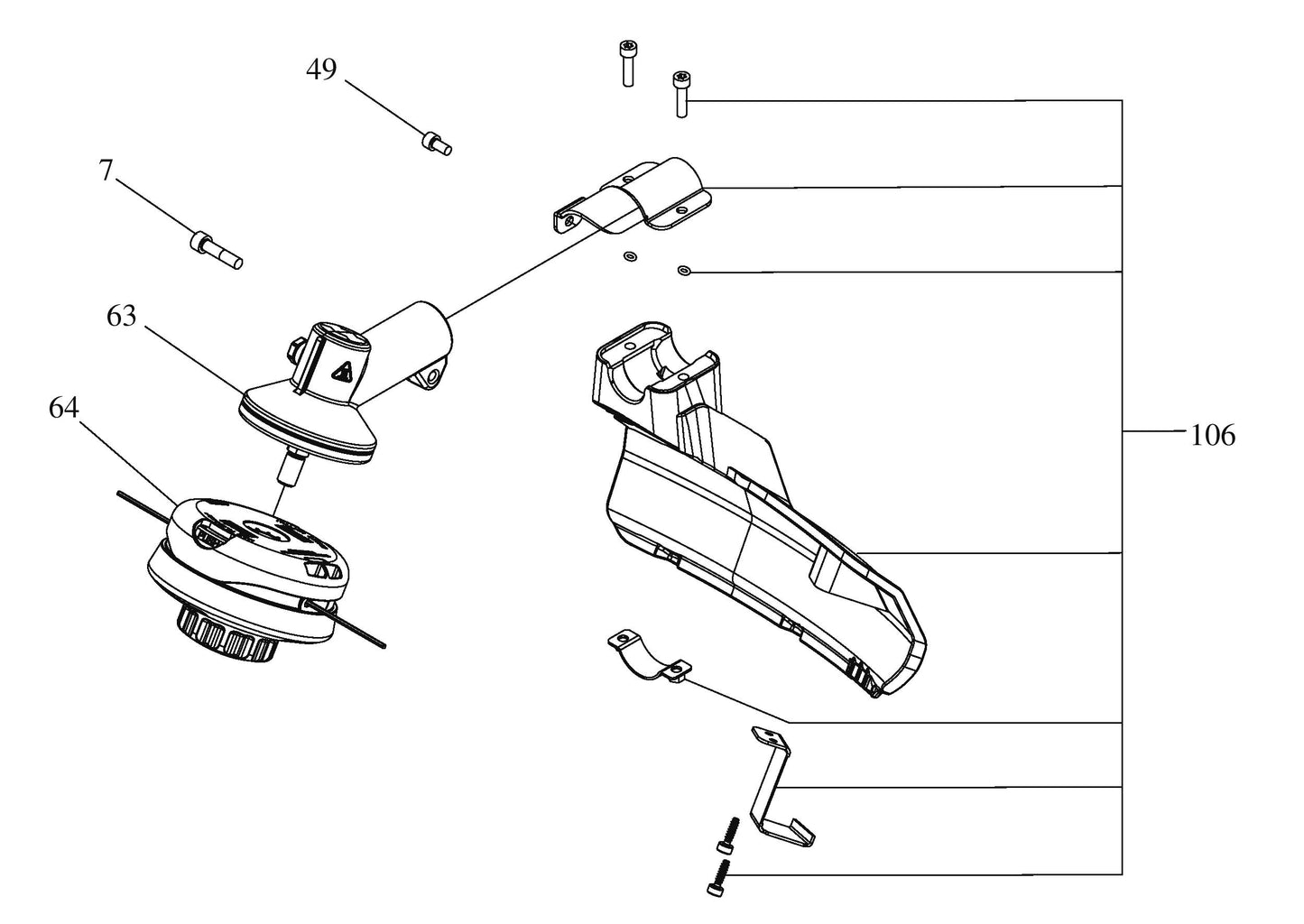 49

7

63

64

106