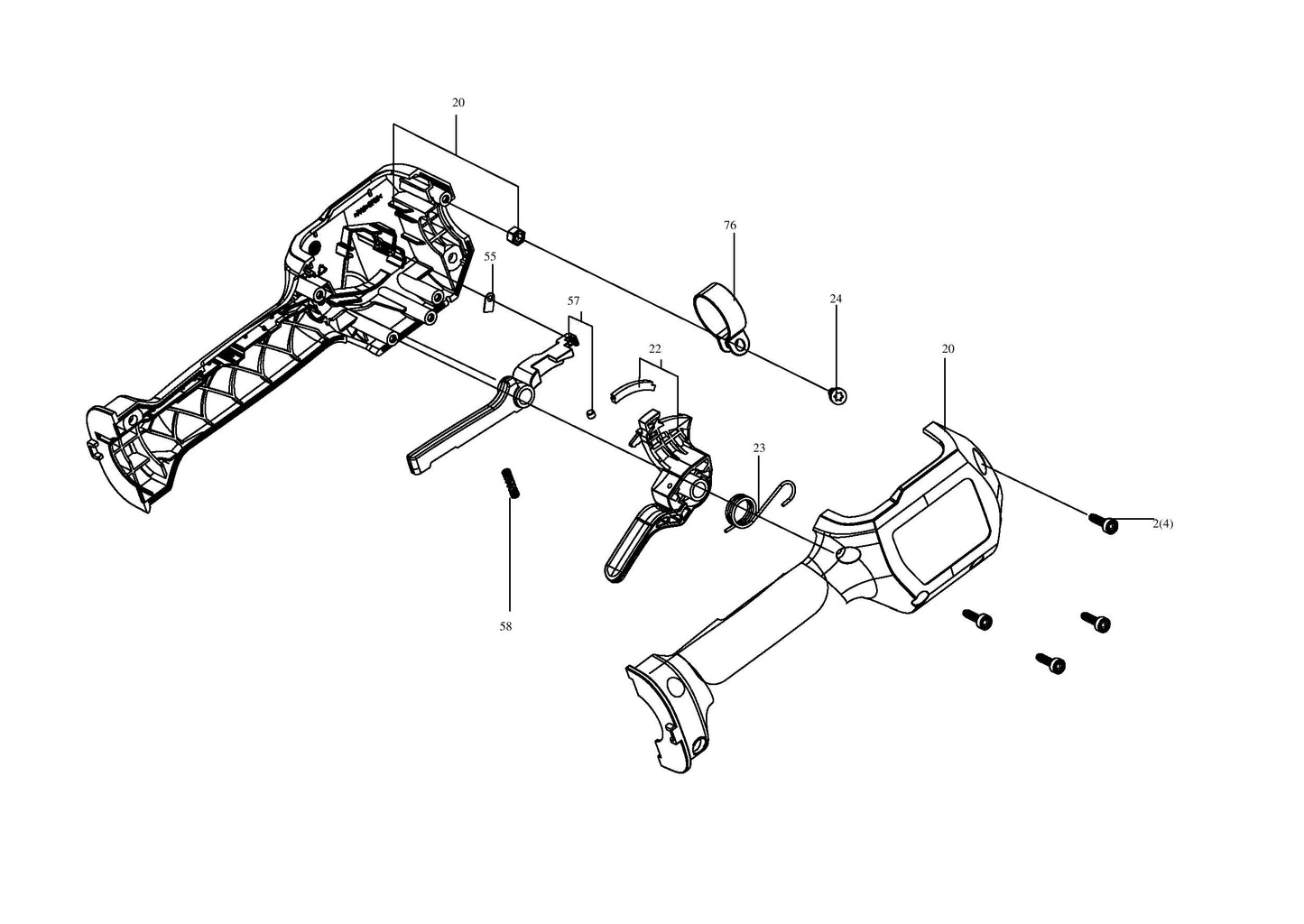 20

76

55

24

57

22

20

23

2(4)

58