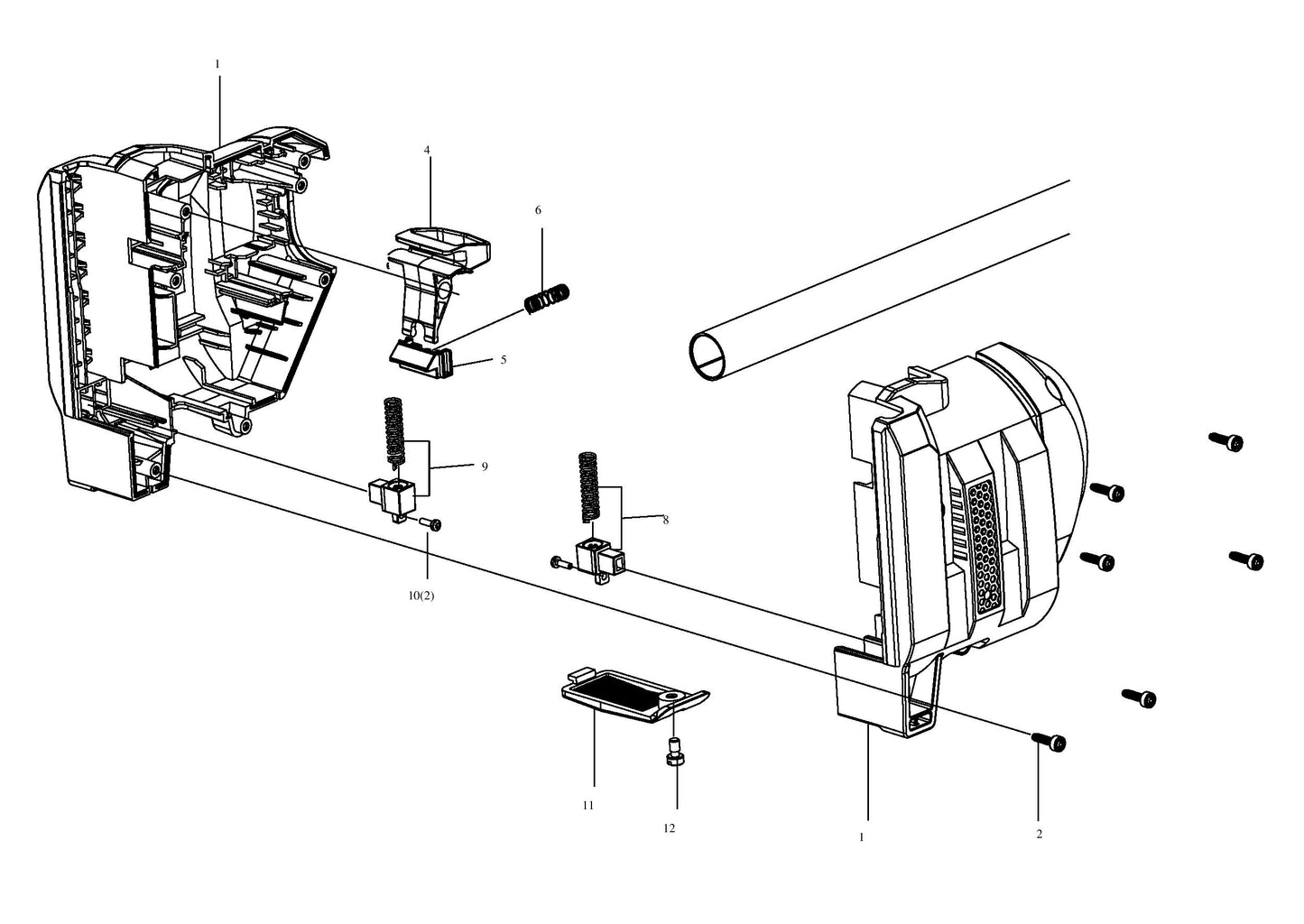 1

4

6

5

9

8

10(2)

11

12

1

2