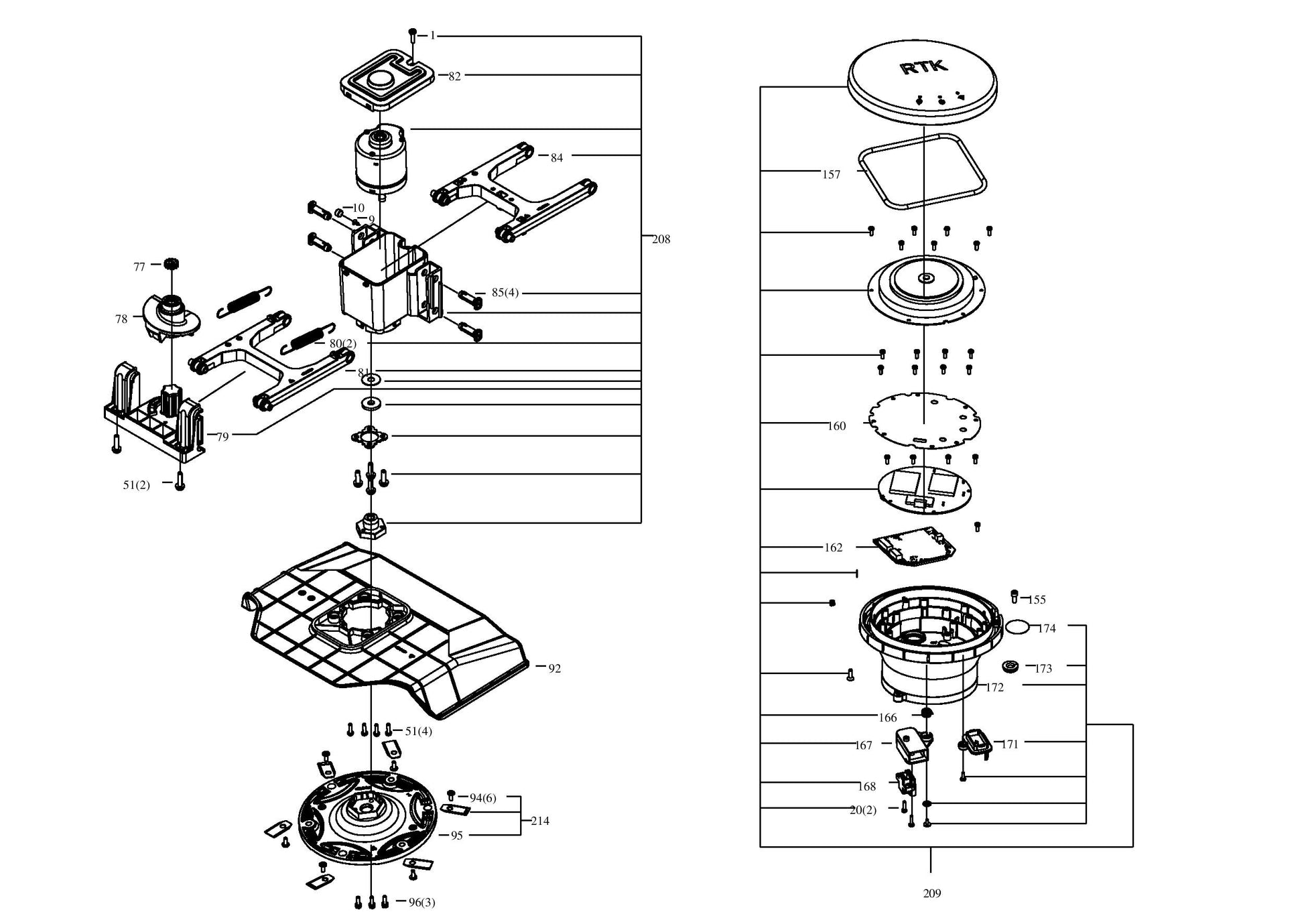 1
82
84
10
9
208
77
85(4)
78
80(2)
81
79
51(2)
92
51(4)
94(6)
214
95
96(3)
RTK
157
160
162
155
174
173
172
166
167
171
168
20(2)
209