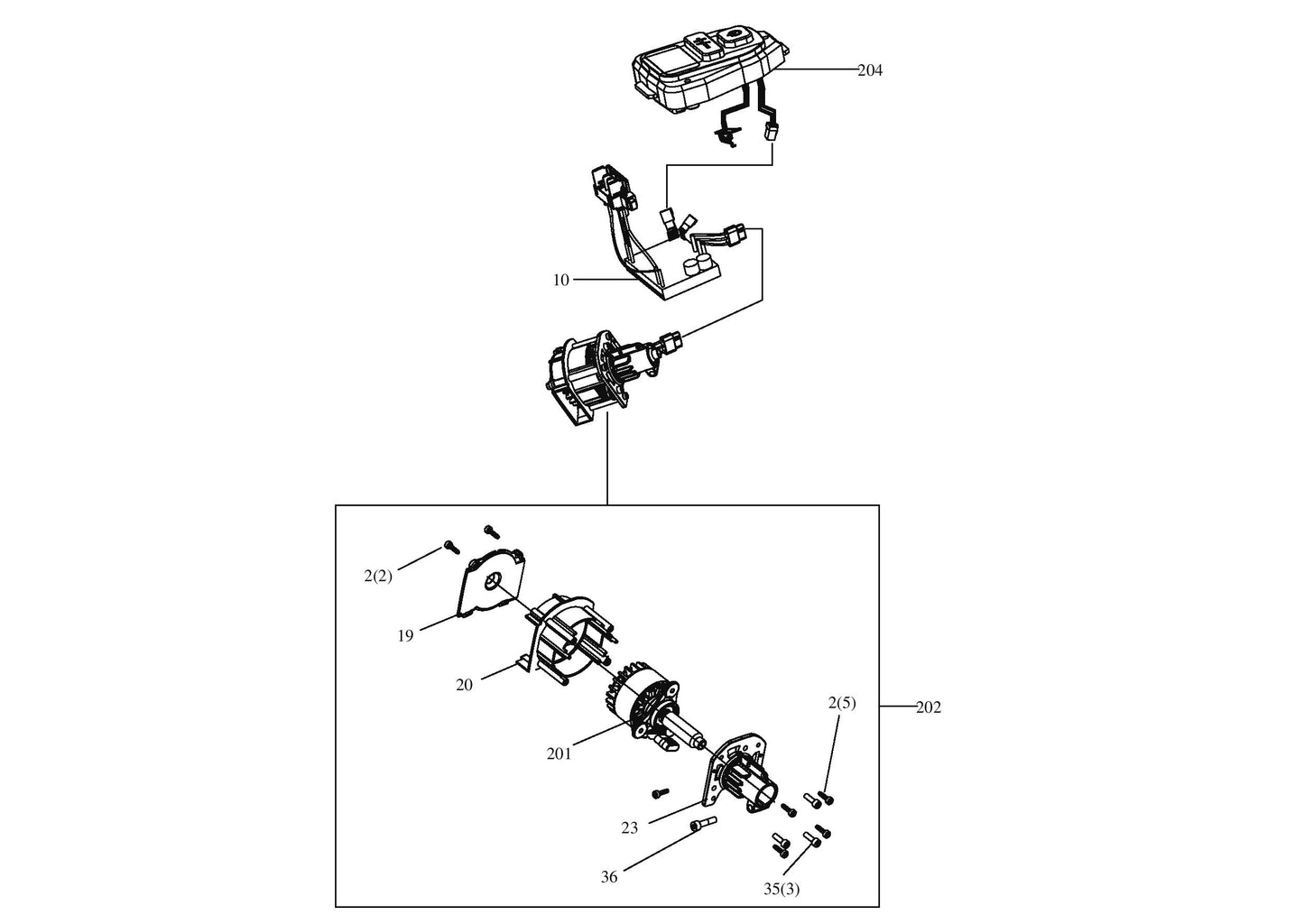 204

10

2(2)

19

20

201

2(5)

202

23

36

35(3)